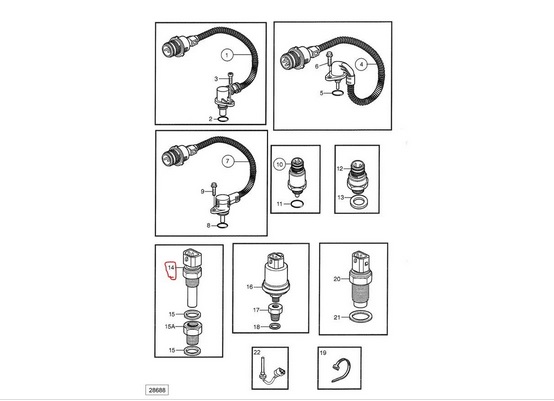 1
3
2
4
6
5
7
9
8
10
11
12
13
14
15
15A
15
16
17
18
20
21
22
19
28688